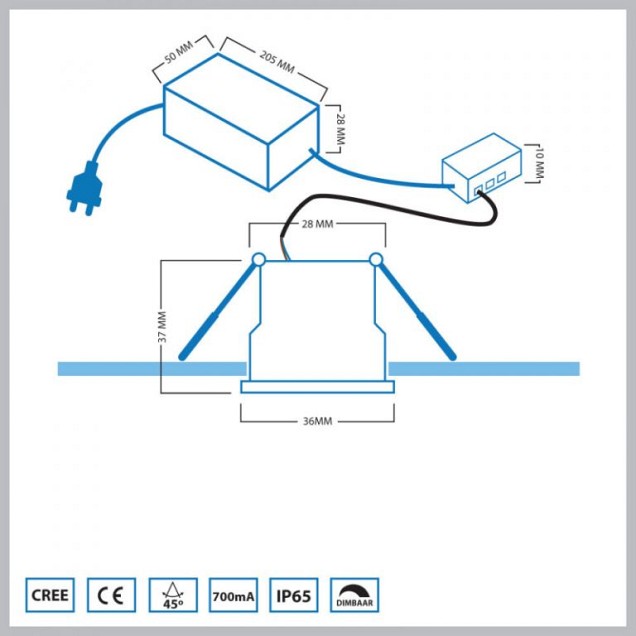 50 MM
205 MM
28 MM
10 MM
28 MM
37 MM
36MM

CREE
CE
45°
700mA
IP65
DIMBAAR