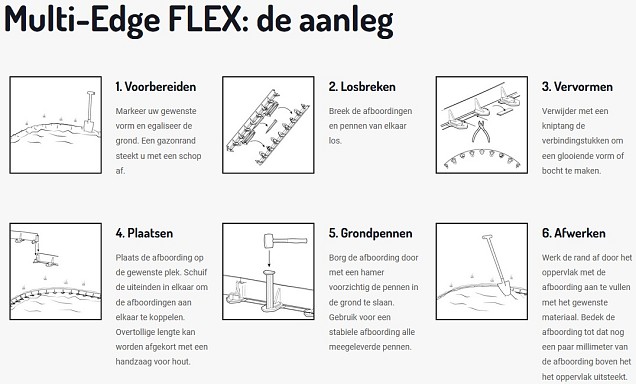 Multi-Edge FLEX: de aanleg

1. Voorbereiden

Markeer uw gewenste vorm en egaliseer de grond. Een gazonrand steekt u met een schop af.

2. Losbreken

Breek de afboordingen en pennen van elkaar los.

3. Vervormen

Verwijder met een kniptang de verbindingstukken om een glooiende vorm of bocht te maken.

4. Plaatsen

Plaats de afboording op de gewenste plek. Schuif de uiteinden in elkaar om de afboordingen aan elkaar te koppelen. Overtollige lengte kan worden afgekort met een handzaag voor hout.

5. Grondpennen

Borg de afboording door met een hamer voorzichtig de pennen in de grond te slaan. Gebruik voor een stabiele afboording alle meegeleverde pennen.

6. Afwerken

Werk de rand af door het oppervlak met de afboording aan te vullen met het gewenste materiaal. Bedek de afboording tot dat nog een paar millimeter van de afboording boven het het oppervlak uitsteekt.